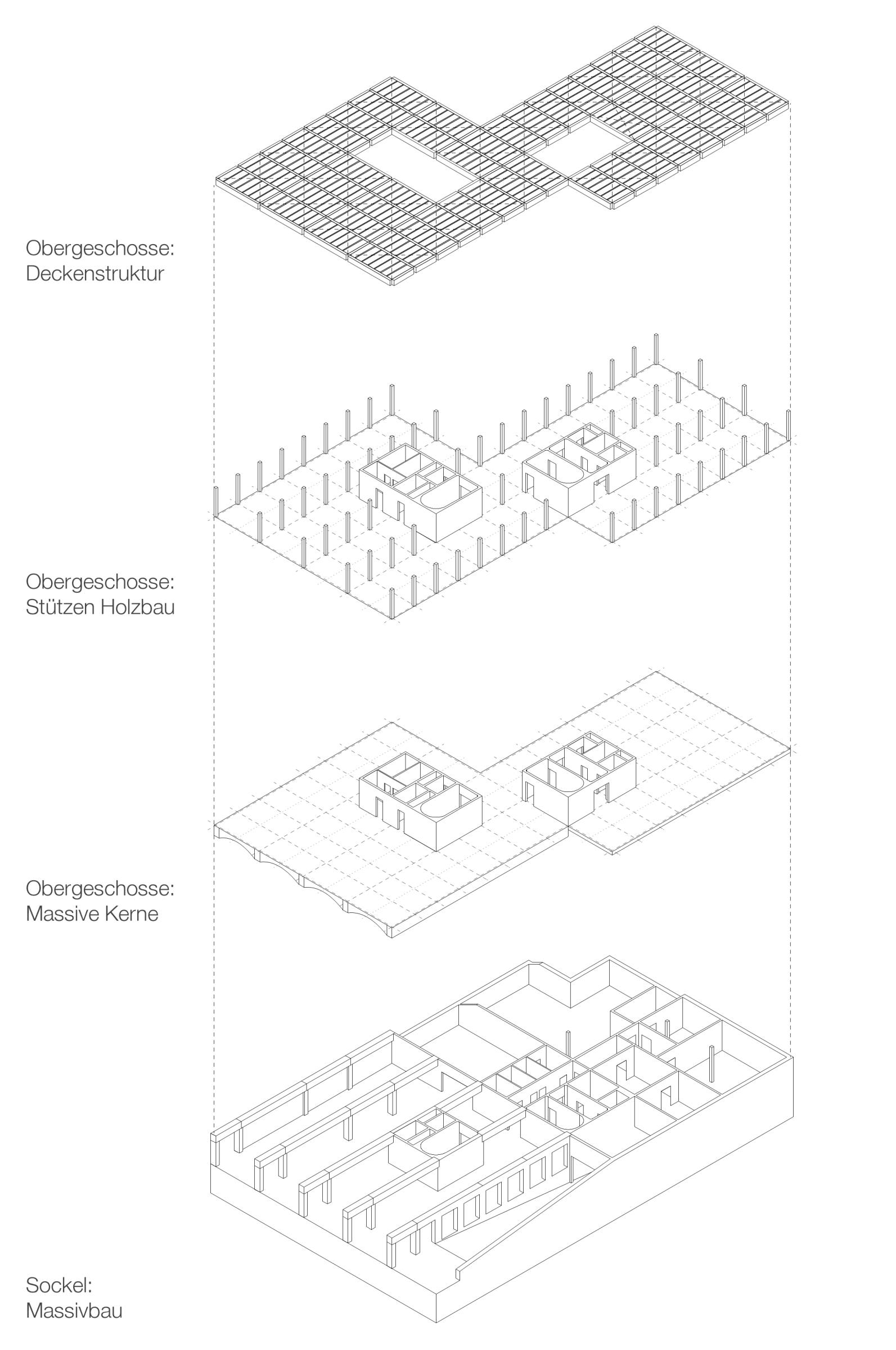 Obergeschosse:
Deckenstruktur

Obergeschosse:
Stützen Holzbau

Obergeschosse:
Massive Kerne

Sockel:
Massivbau